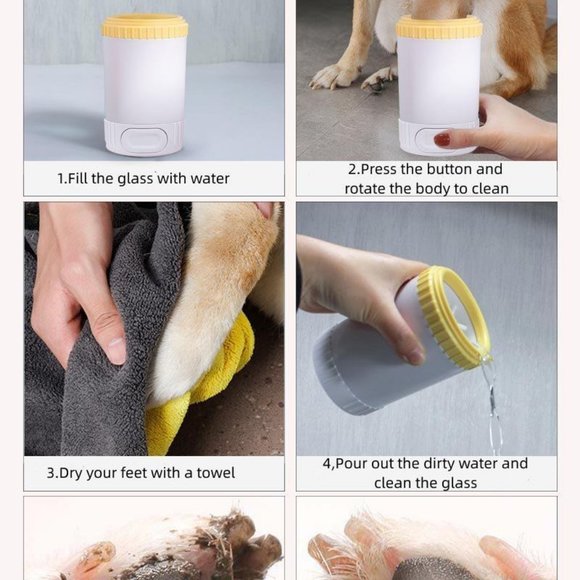 1.Fill the glass with water

2.Press the button and rotate the body to clean

3.Dry your feet with a towel

4,Pour out the dirty water and clean the glass